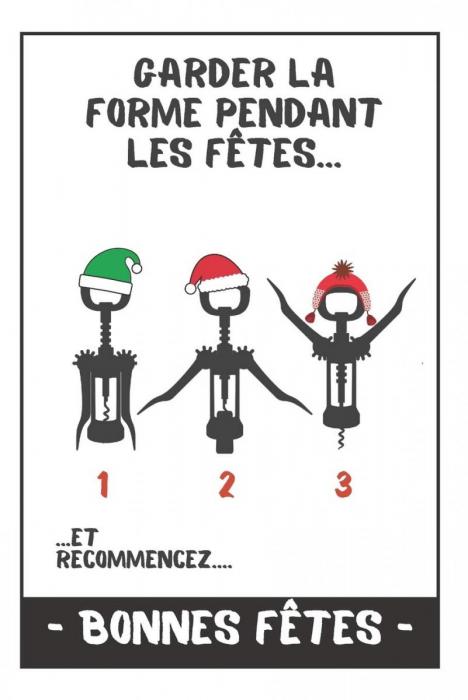 GARDER LA FORME PENDANT LES FÊTES...

1 2 3

...ET RECOMMENCEZ....

- BONNES FÊTES -